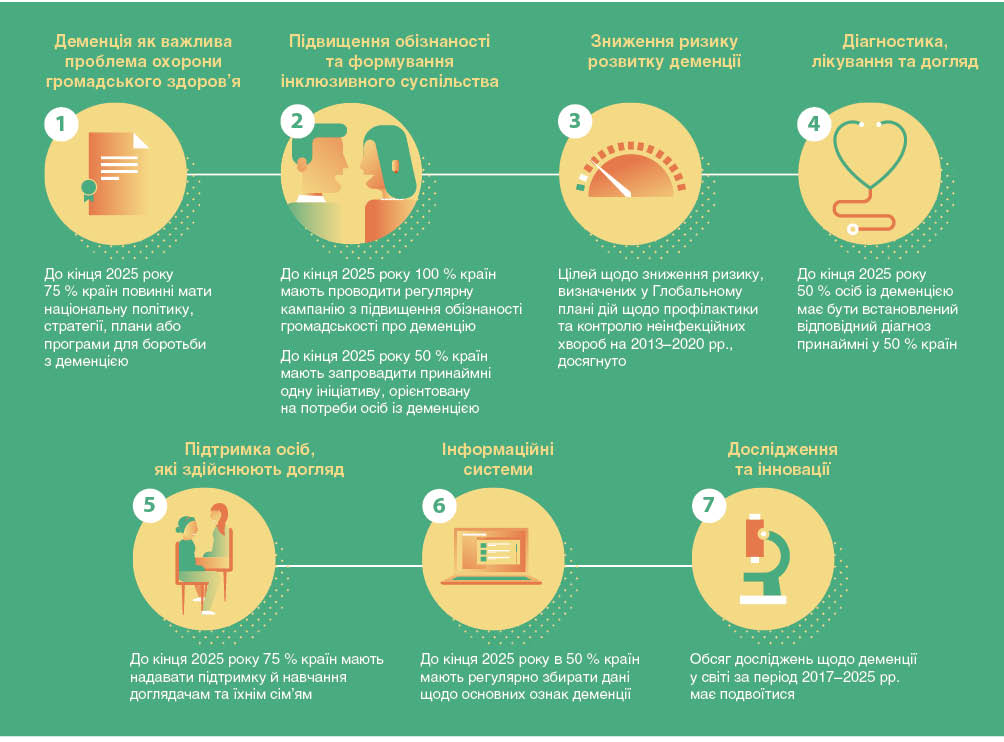 Деменція як важлива проблема охорони громадського здоров'я

1

До кінця 2025 року 75 % країн повинні мати національну політику, стратегії, плани або програми для боротьби з деменцією

Підвищення обізнаності та формування інклюзивного суспільства

2

До кінця 2025 року 100 % країн мають проводити регулярну кампанію з підвищення обізнаності громадськості про деменцію

До кінця 2025 року 50 % країн мають запровадити принаймні одну ініціативу, орієнтовану на потреби осіб із деменцією

Зниження ризику розвитку деменції

3

Цілей щодо зниження ризику, визначених у Глобальному плані дій щодо профілактики та контролю неінфекційних хвороб на 2013–2020 рр., досягнуто

Діагностика, лікування та догляд

4

До кінця 2025 року 50 % осіб із деменцією має бути встановлений відповідний діагноз принаймні у 50 % країн

Підтримка осіб, які здійснюють догляд

5

До кінця 2025 року 75 % країн мають надавати підтримку й навчання доглядачам та їхнім сім'ям

Інформаційні системи

6

До кінця 2025 року в 50 % країн мають регулярно збирати дані щодо основних ознак деменції

Дослідження та інновації

7

Обсяг досліджень щодо деменції у світі за період 2017–2025 рр. має подвоїтися